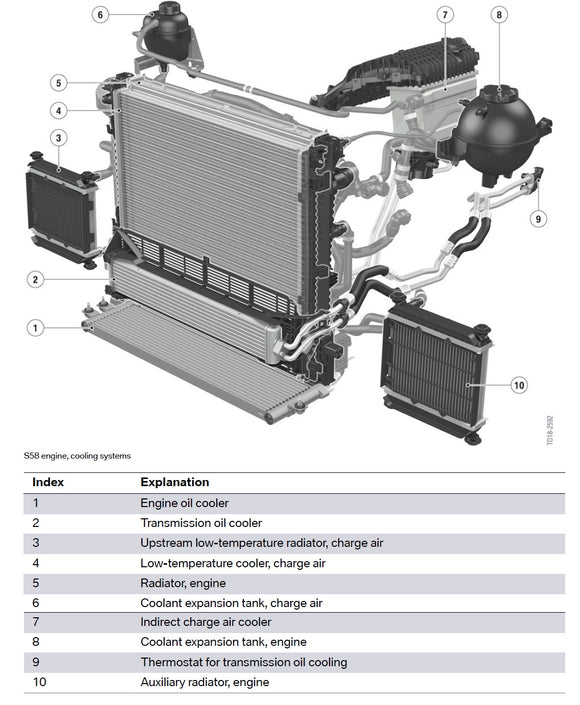 6

7

8

5

4

3

9

2

1

10

TD18-2592

S58 engine, cooling systems

| Index | Explanation |
|---|---|
| 1 | Engine oil cooler |
| 2 | Transmission oil cooler |
| 3 | Upstream low-temperature radiator, charge air |
| 4 | Low-temperature cooler, charge air |
| 5 | Radiator, engine |
| 6 | Coolant expansion tank, charge air |
| 7 | Indirect charge air cooler |
| 8 | Coolant expansion tank, engine |
| 9 | Thermostat for transmission oil cooling |
| 10 | Auxiliary radiator, engine |